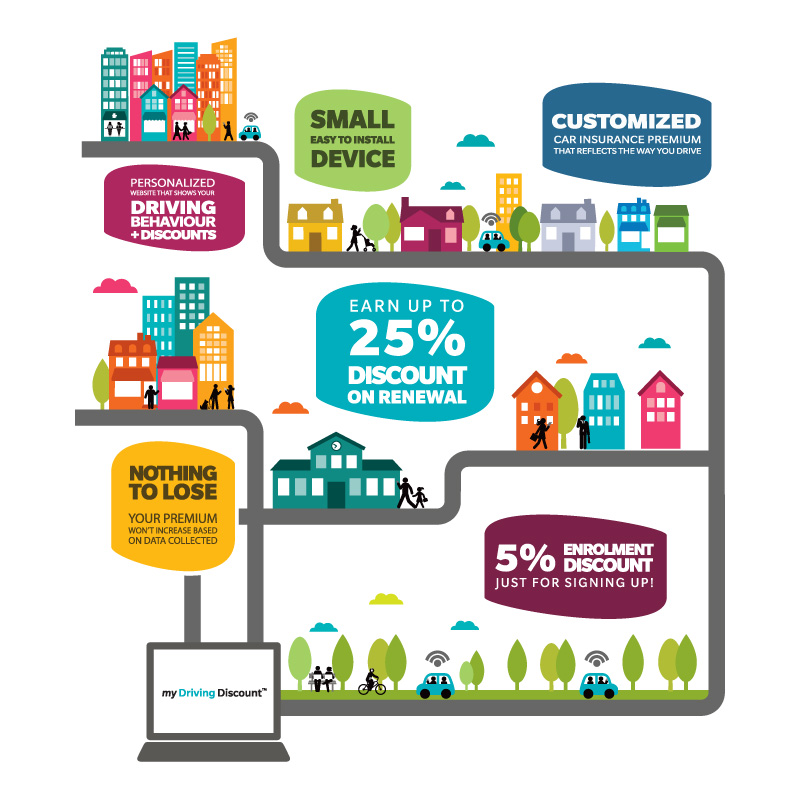 SMALL
EASY TO INSTALL
DEVICE

CUSTOMIZED
CAR INSURANCE PREMIUM
THAT REFLECTS THE WAY YOU DRIVE

PERSONALIZED
WEBSITE THAT SHOWS YOUR
DRIVING BEHAVIOUR + DISCOUNTS

EARN UP TO
25%
DISCOUNT
ON RENEWAL

NOTHING TO LOSE
YOUR PREMIUM
WON'T INCREASE BASED ON DATA COLLECTED

5% ENROLMENT DISCOUNT
JUST FOR SIGNING UP!

my Driving Discount™