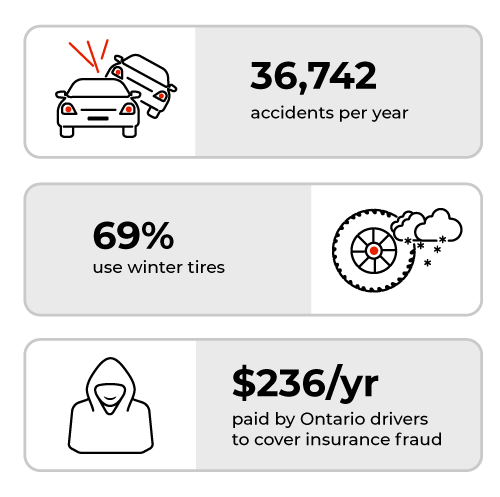 36,742
accidents per year

69%
use winter tires

\$236/yr
paid by Ontario drivers to cover insurance fraud